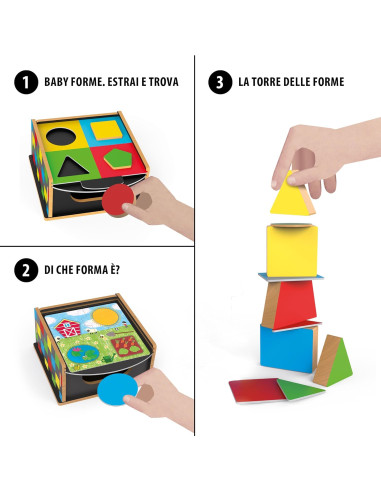 1 BABY FORME. ESTRAI E TROVA

2 DI CHE FORMA È?

3 LA TORRE DELLE FORME