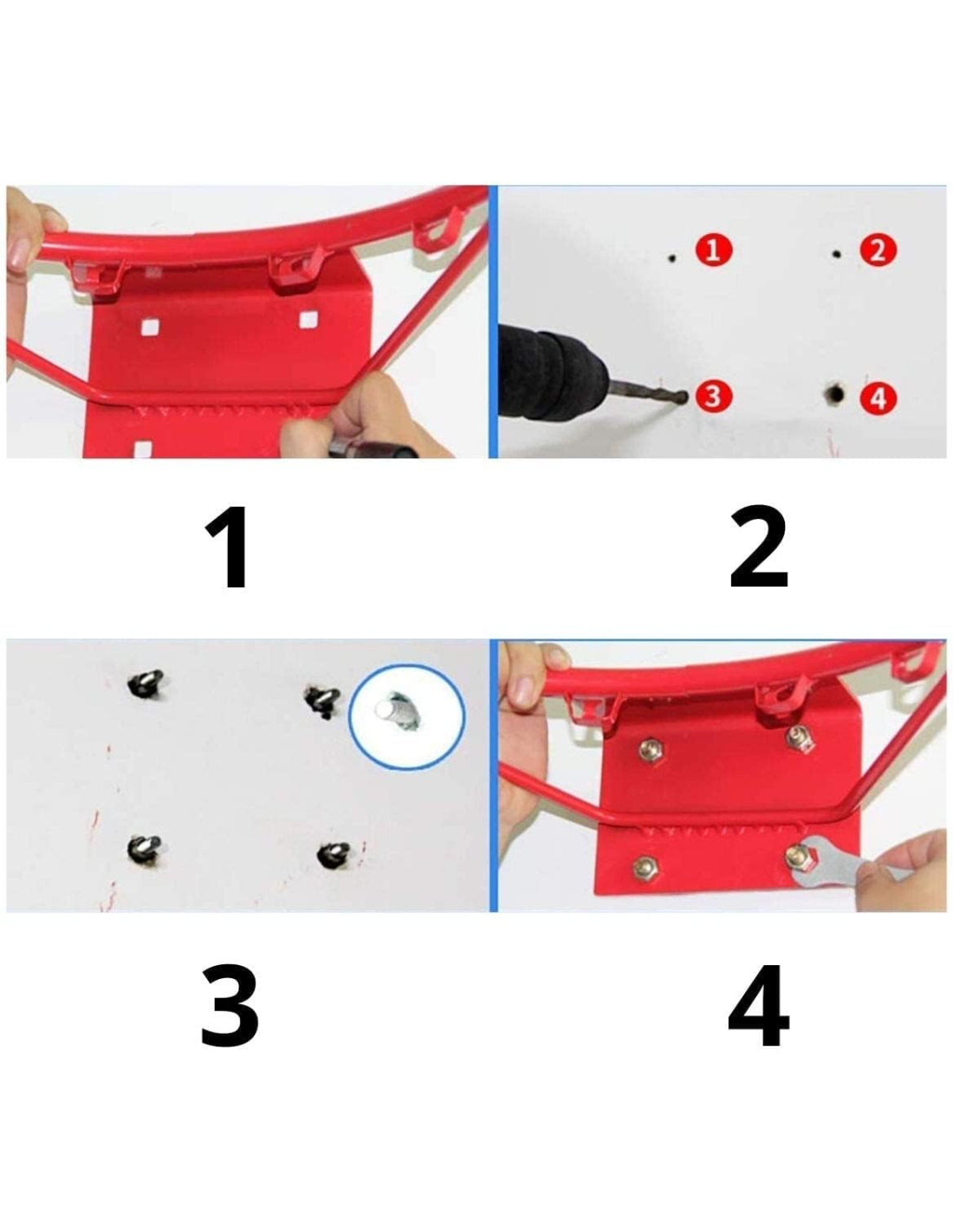 1 2
3 4

1

2

3

4