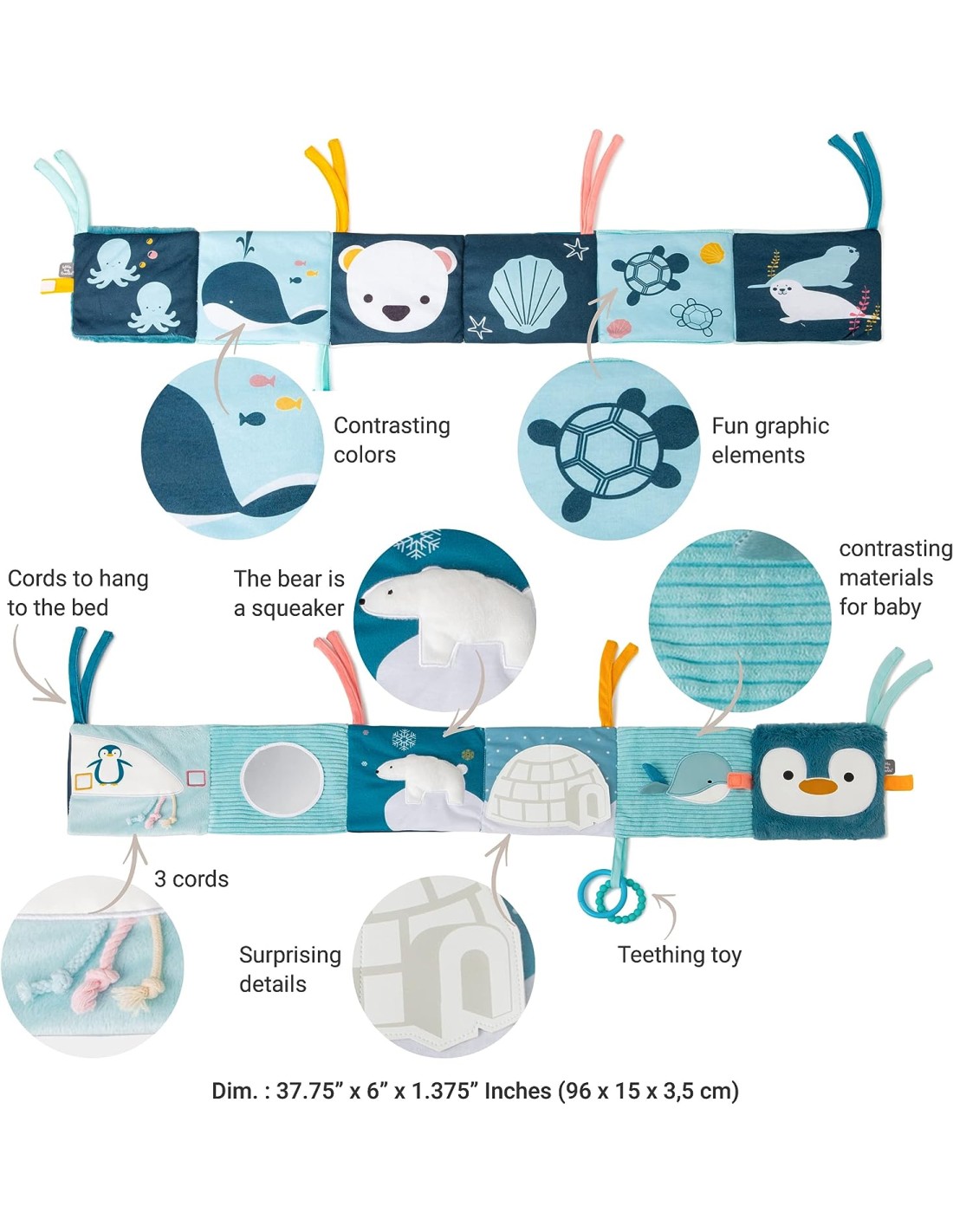 Contrasting colors

Fun graphic elements

Cords to hang to the bed

The bear is a squeaker

contrasting materials for baby

3 cords

Surprising details

Teething toy

Dim. : 37.75” x 6” x 1.375” Inches (96 x 15 x 3,5 cm)