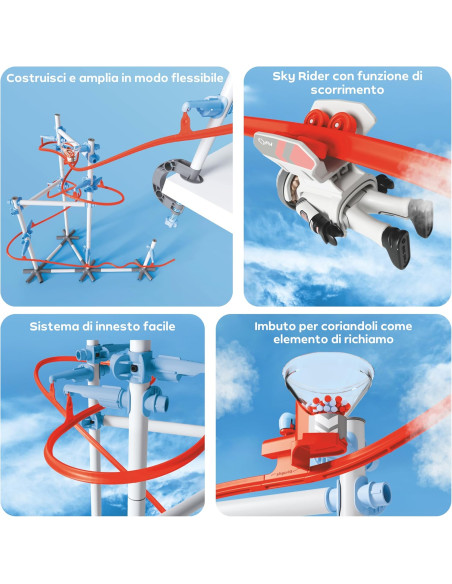 Costruisci e amplia in modo flessibile

Sky Rider con funzione di scorrimento

Sistema di innesto facile

Imbuto per coriandoli come elemento di richiamo