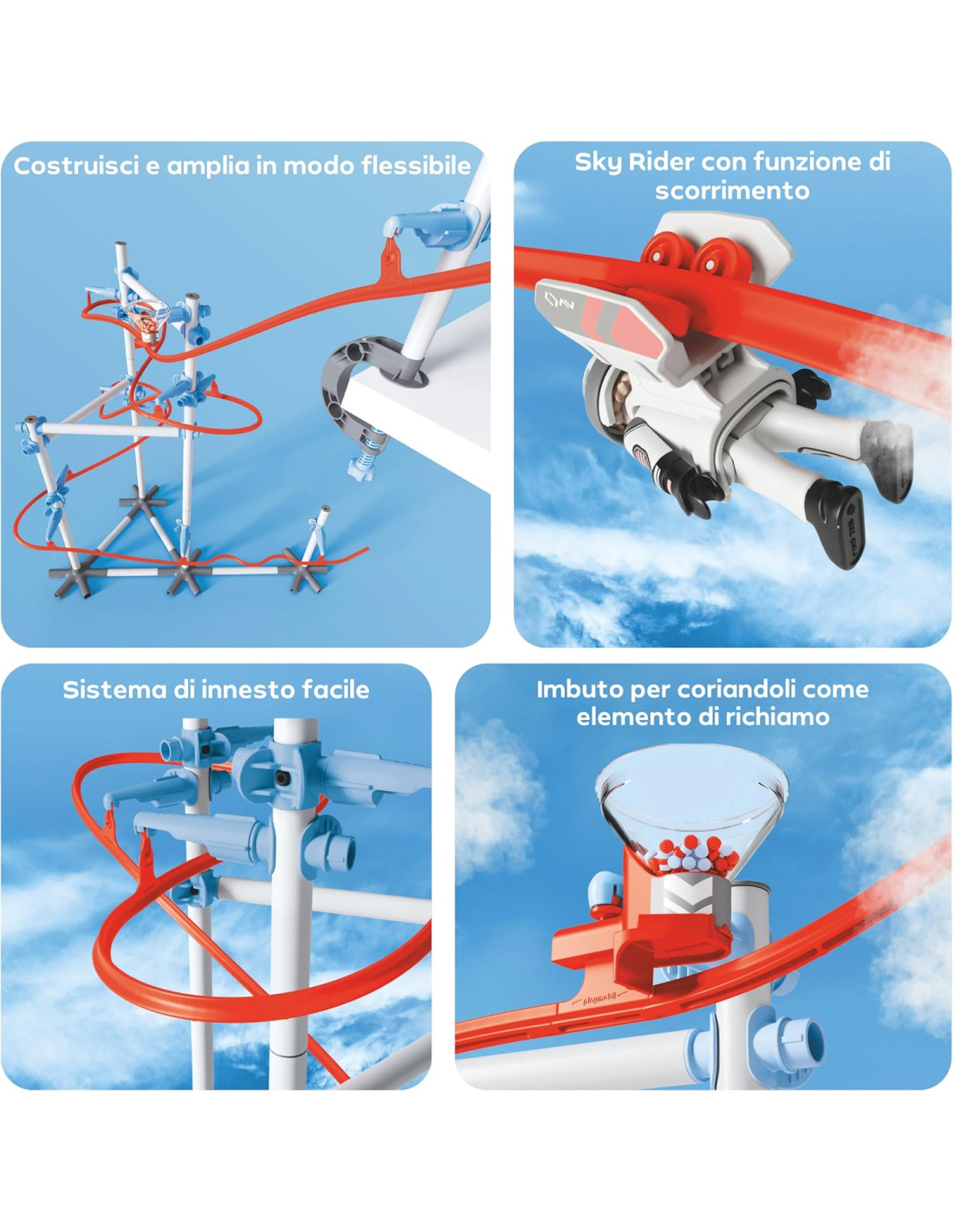 Costruisci e amplia in modo flessibile

Sky Rider con funzione di scorrimento

Sistema di innesto facile

Imbuto per coriandoli come elemento di richiamo

playmobil