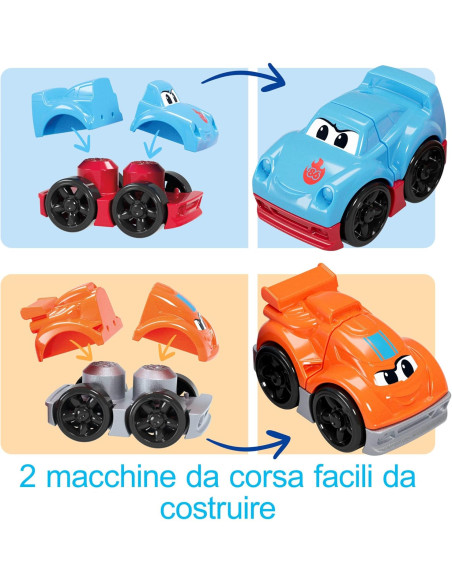 2 macchine da corsa facili da costruire