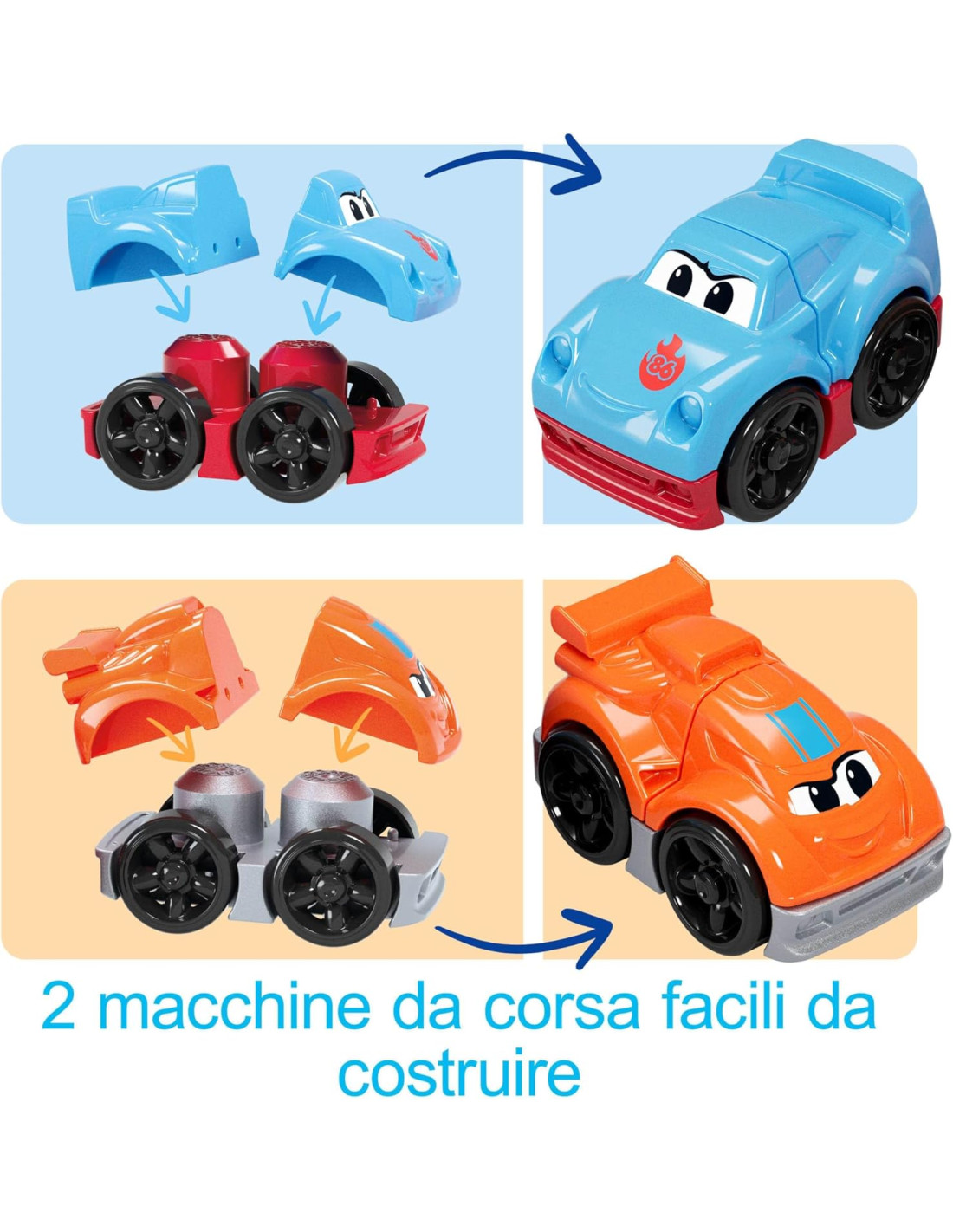 86

2 macchine da corsa facili da costruire