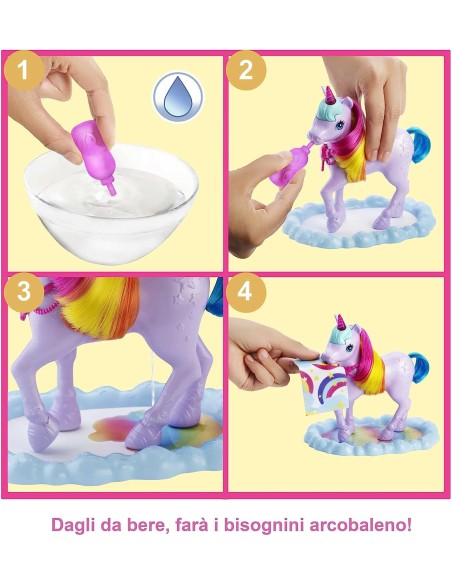 1

2

3

4

Dagli da bere, farà i bisognini arcobaleno!