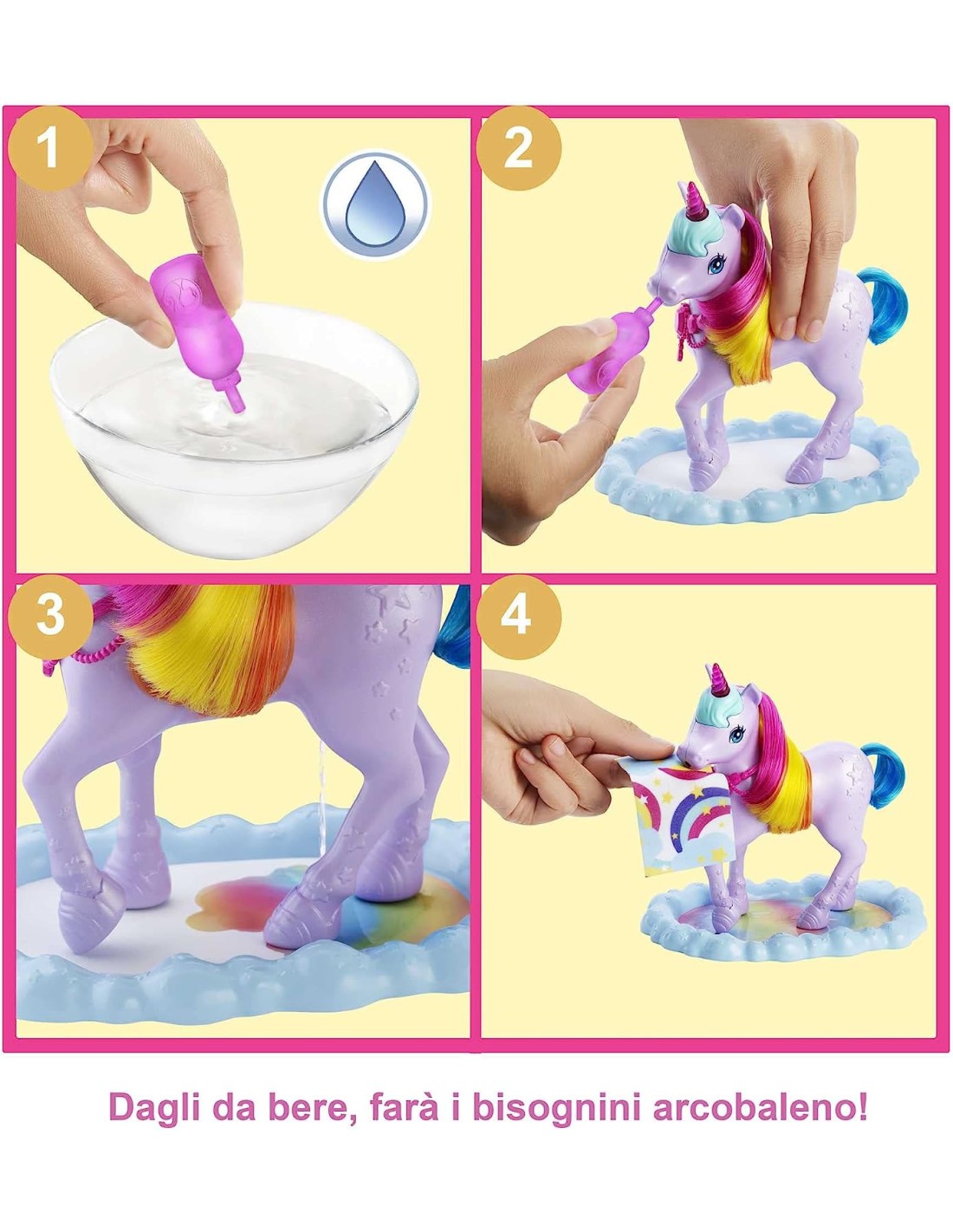 1

2

3

4

Dagli da bere, farà i bisognini arcobaleno!