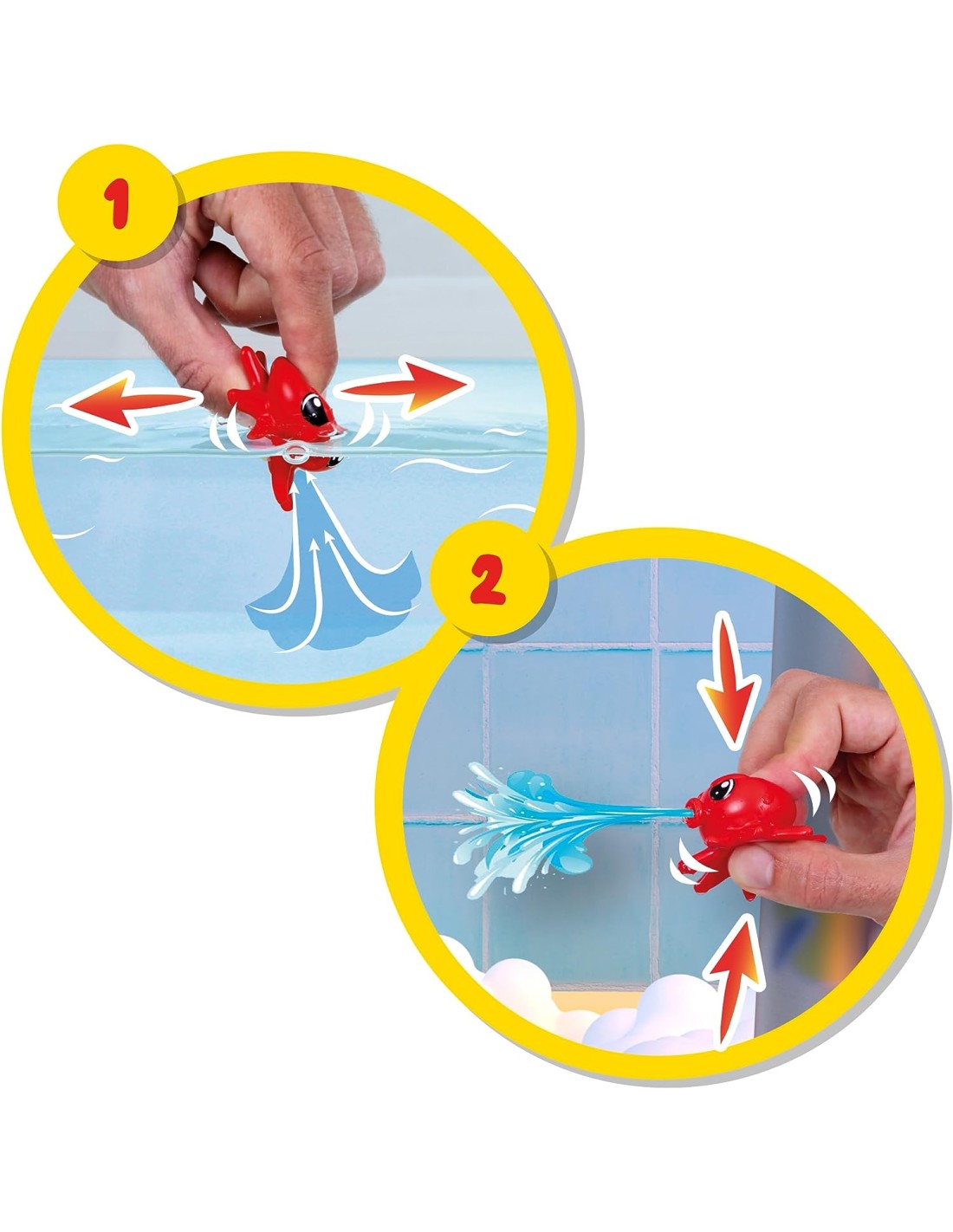 1

2