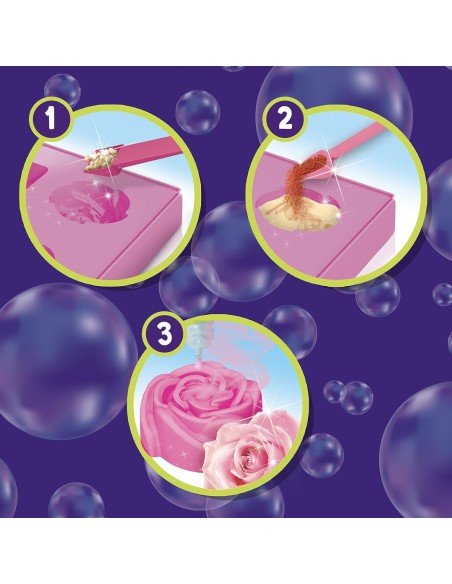 1

2

3