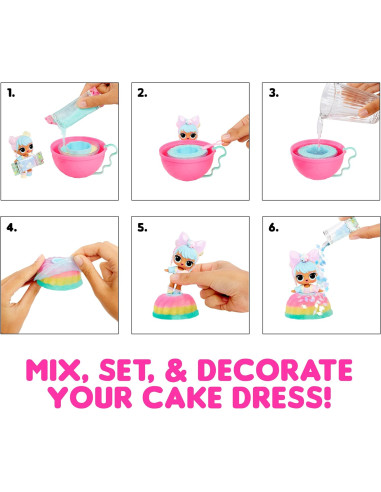 1.

2.

3.

4.

5.

6.

MIX, SET, & DECORATE YOUR CAKE DRESS!