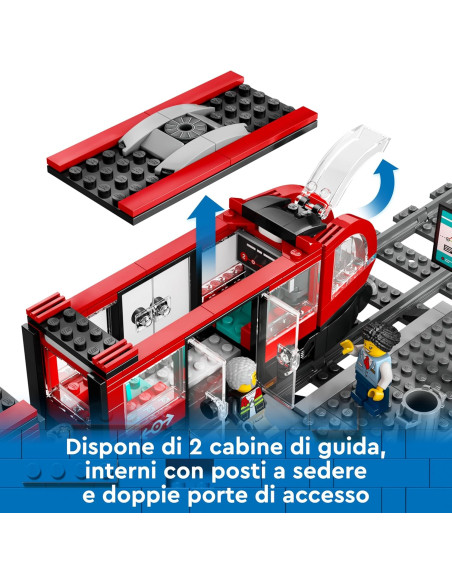 Dispone di 2 cabine di guida, interni con posti a sedere e doppie porte di accesso